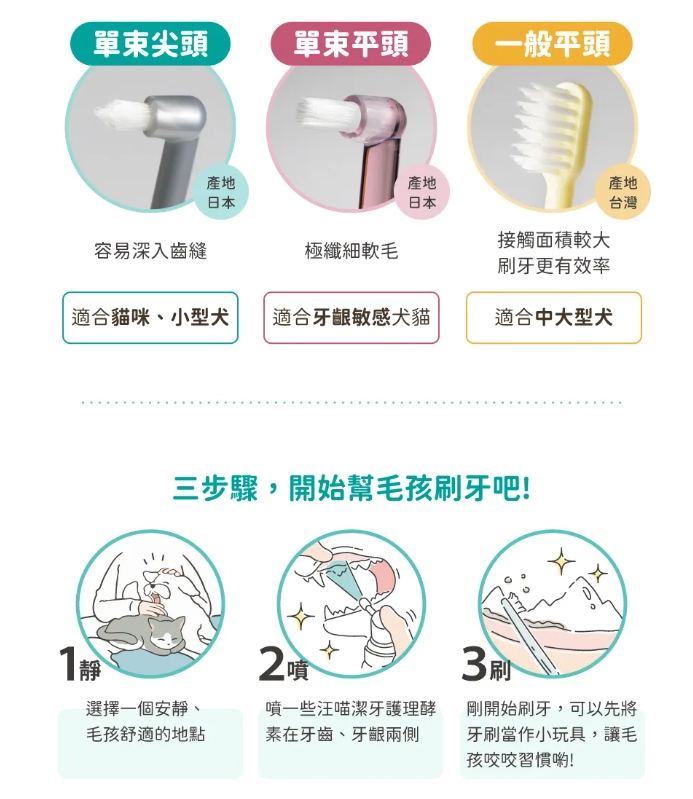 單束尖頭

產地
日本

容易深入齒縫

適合貓咪、小型犬

單束平頭

產地
日本

極纖細軟毛

適合牙齦敏感犬貓

一般平頭

產地
台灣

接觸面積較大
刷牙更有效率

適合中大型犬

三步驟，開始幫毛孩刷牙吧!

1靜

選擇一個安靜、毛孩舒適的地點

2噴

噴一些汪喵潔牙護理酵素在牙齒、牙齦兩側

3刷

剛開始刷牙，可以先將牙刷當作小玩具，讓毛孩咬咬習慣喲!