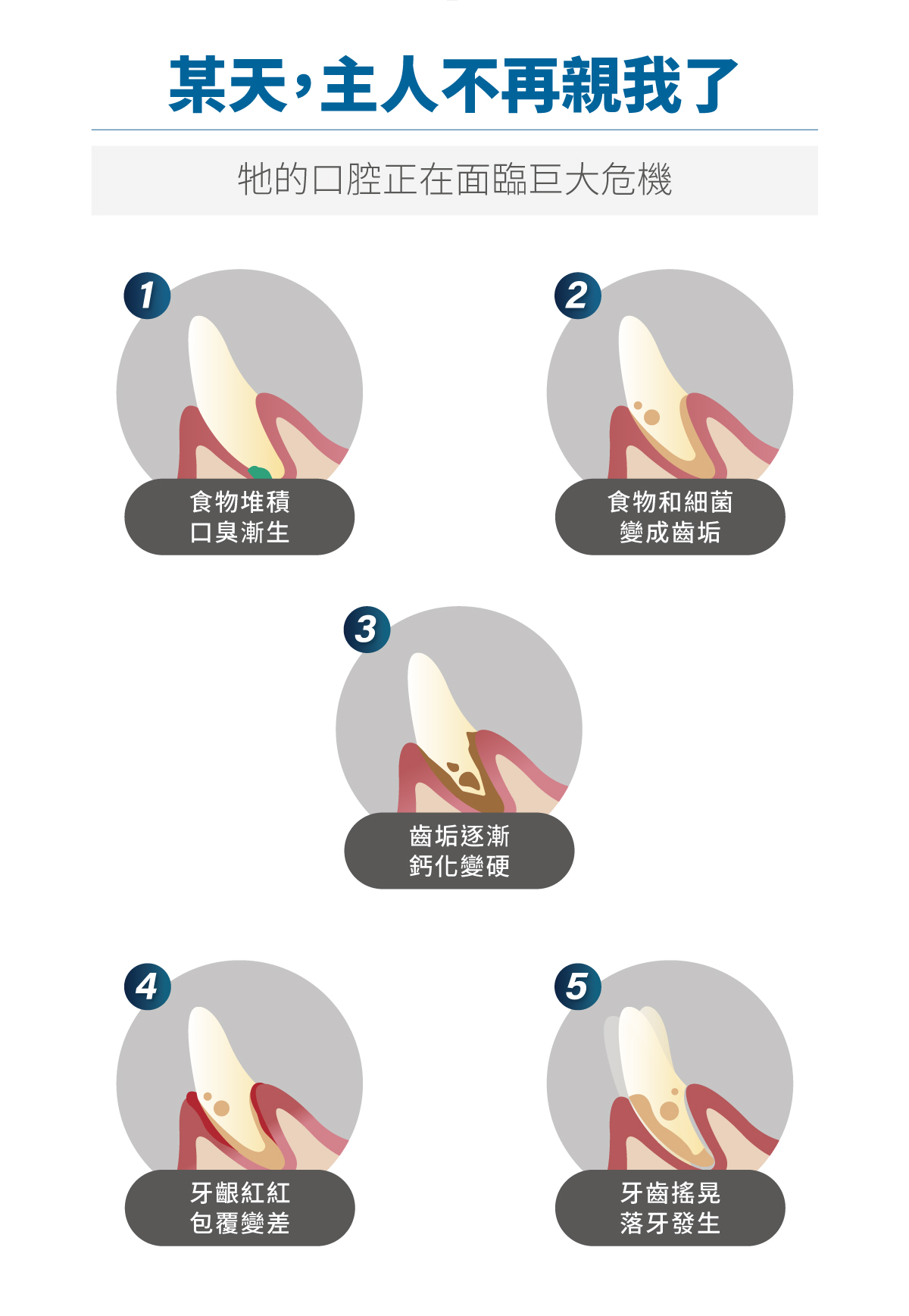 某天，主人不再親我了

牠的口腔正在面臨巨大危機

1
食物堆積
口臭漸生

2
食物和細菌
變成齒垢

3
齒垢逐漸
鈣化變硬

4
牙齦紅紅
包覆變差

5
牙齒搖晃
落牙發生