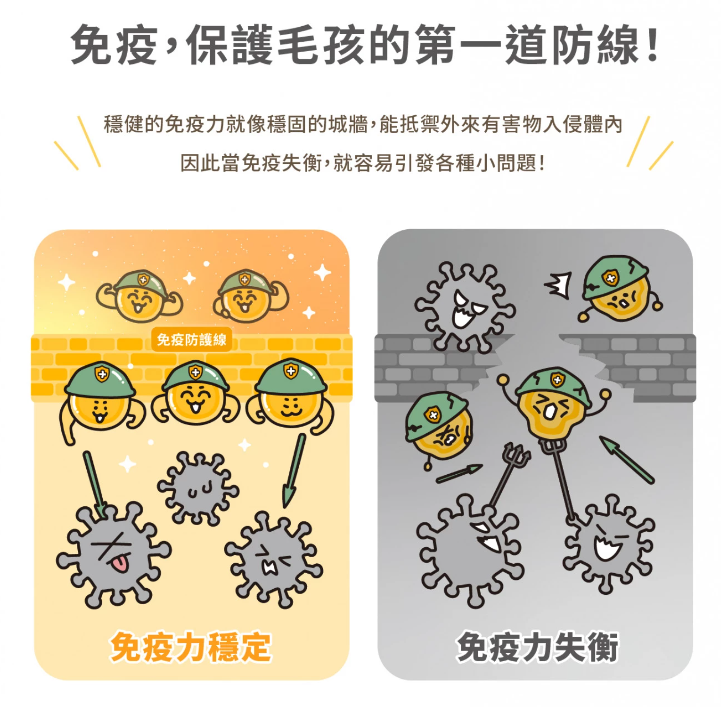 免疫,保護毛孩的第一道防線!

穩健的免疫力就像穩固的城牆,能抵禦外來有害物入侵體內

因此當免疫失衡,就容易引發各種小問題!

免疫防護線

免疫力穩定

免疫力失衡