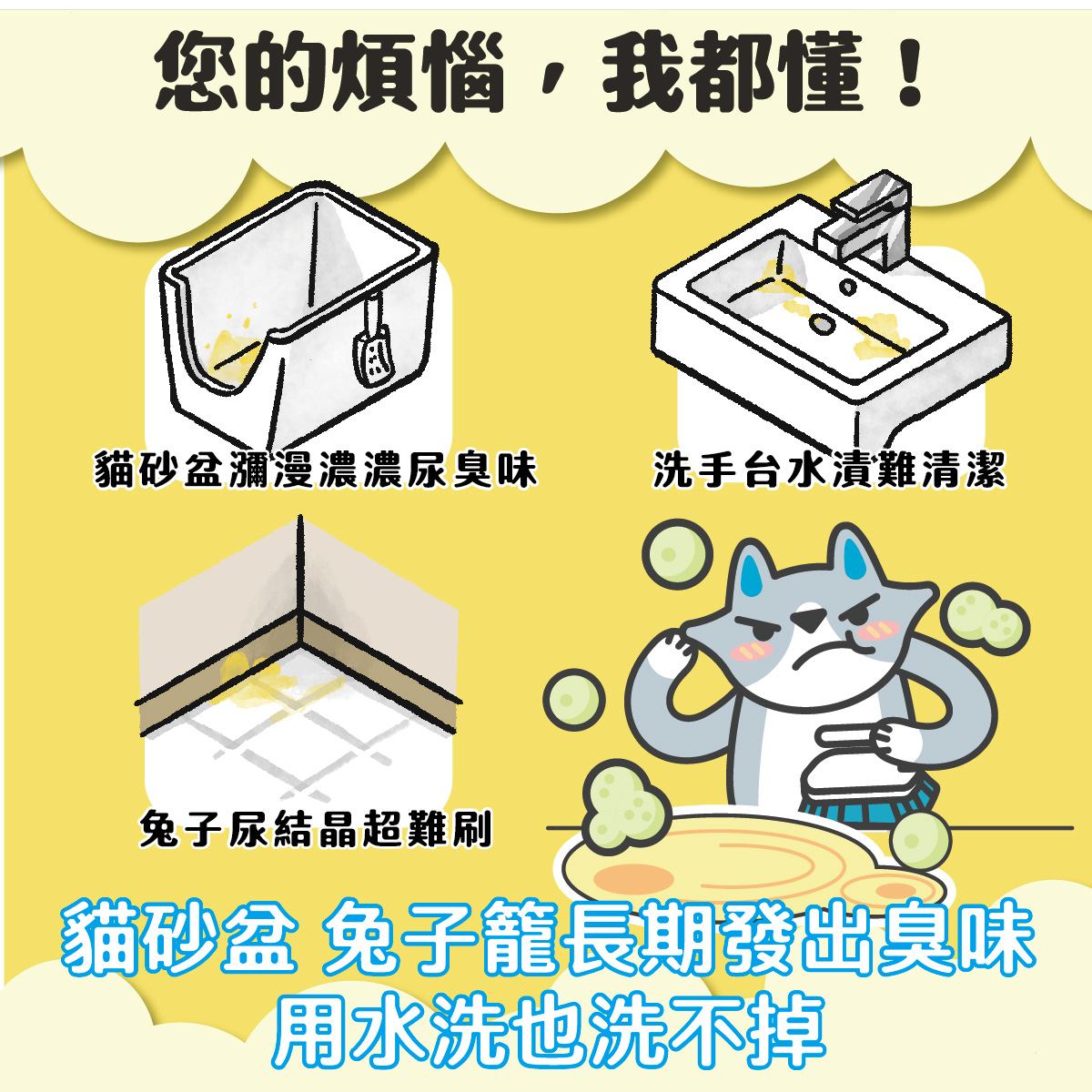 您的煩惱，我都懂！

貓砂盆瀰漫濃濃尿臭味

洗手台水漬難清潔

兔子尿結晶超難刷

貓砂盆 兔子籠長期發出臭味
用水洗也洗不掉