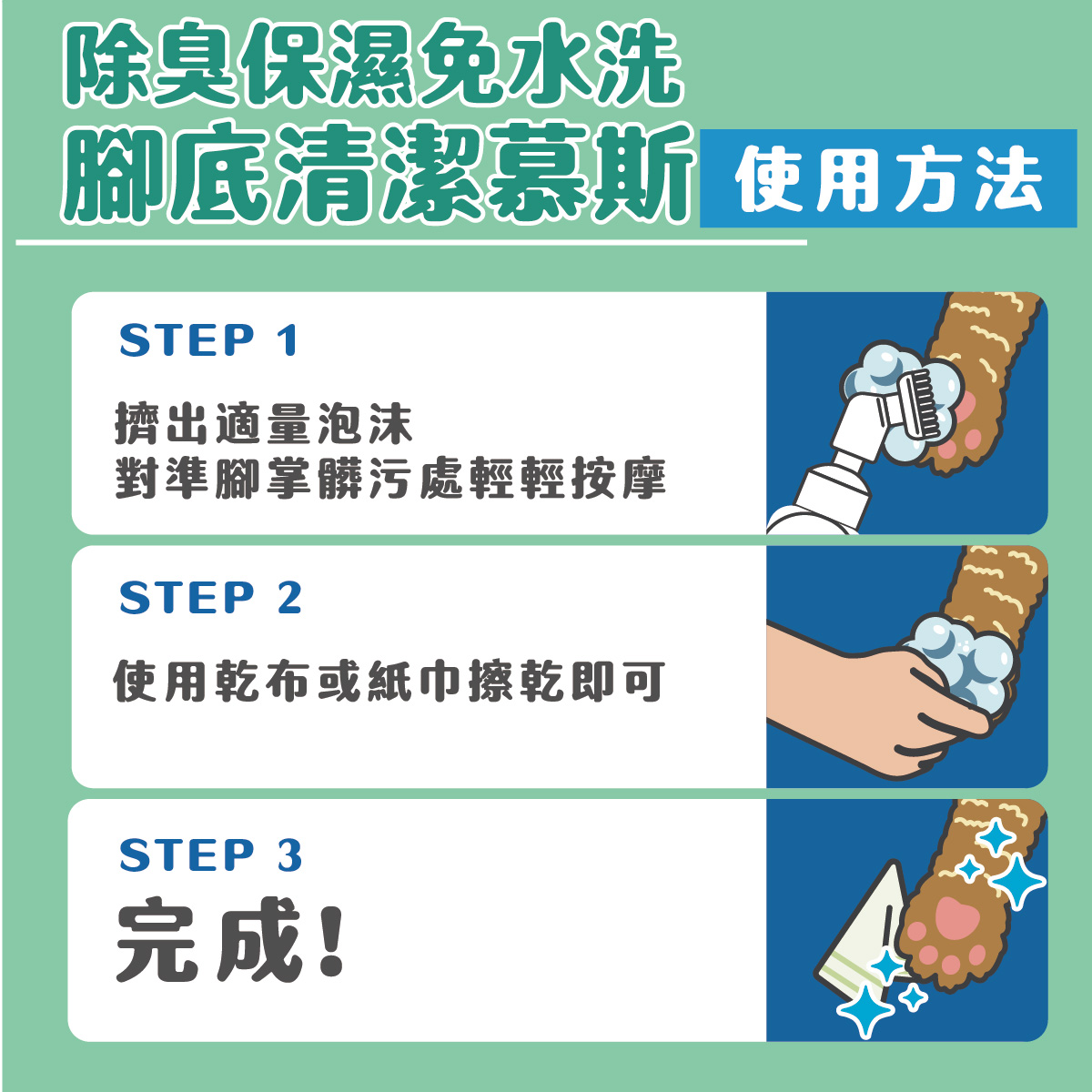 除臭保濕免水洗
腳底清潔慕斯 使用方法

STEP 1
擠出適量泡沫
對準腳掌髒污處輕輕按摩

STEP 2
使用乾布或紙巾擦乾即可

STEP 3
完成!