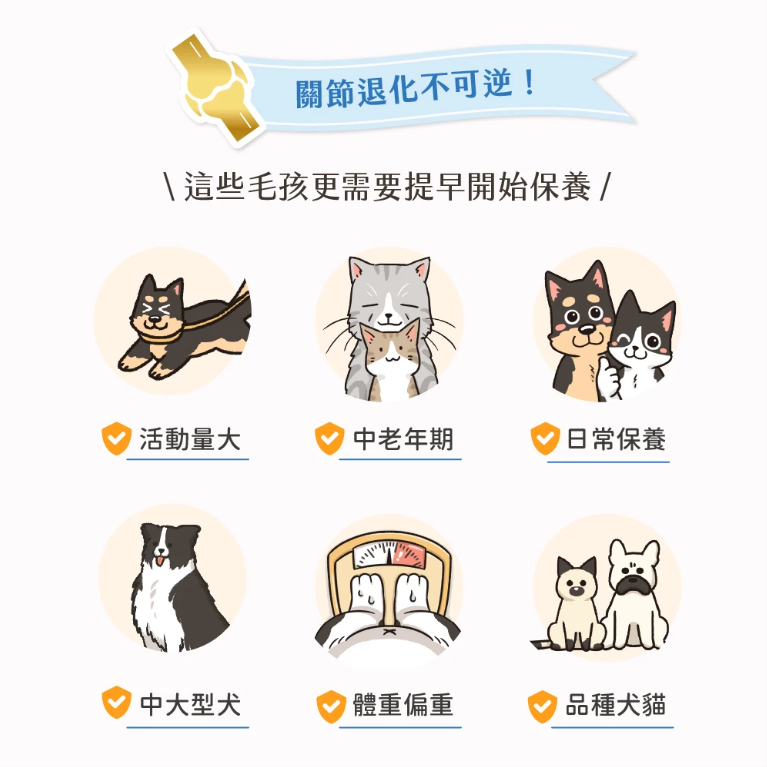 關節退化不可逆！

\ 這些毛孩更需要提早開始保養 /

活動量大

中老年期

日常保養

中大型犬

體重偏重

品種犬貓